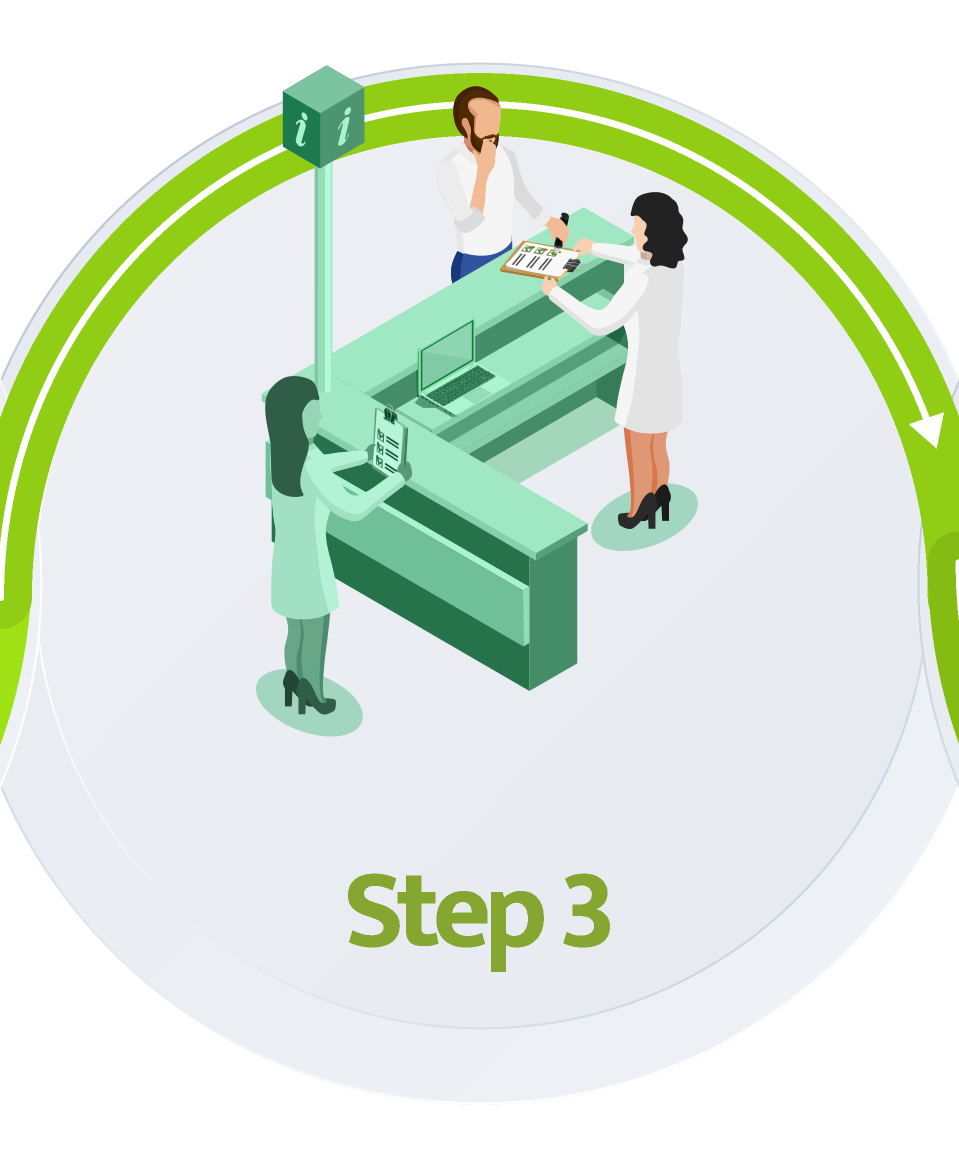 i i

Step 3